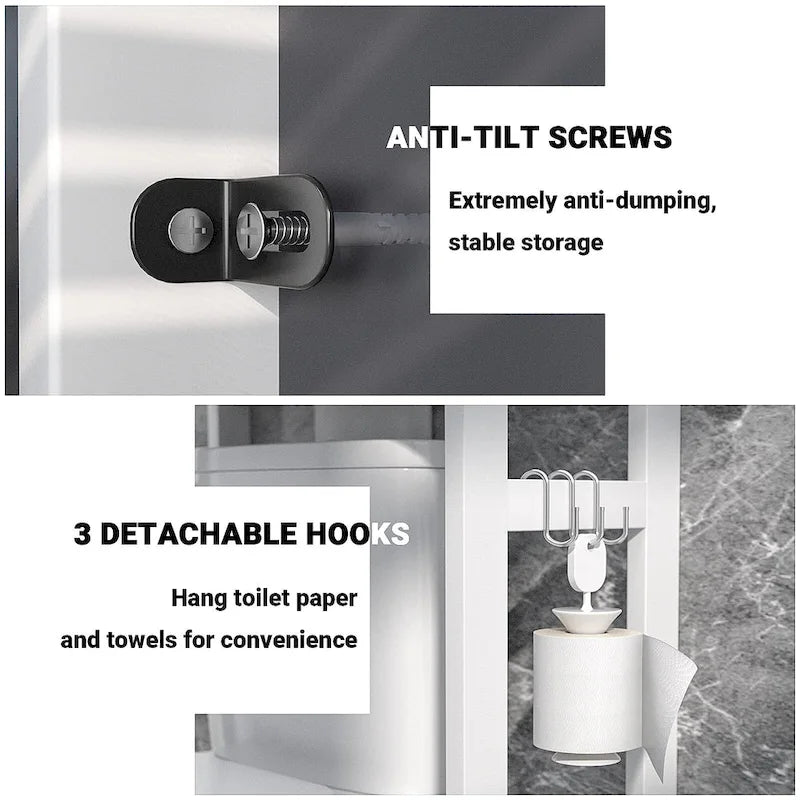 ANTI-TILT SCREWS

Extremely anti-dumping, stable storage

3 DETACHABLE HOOKS

Hang toilet paper and towels for convenience