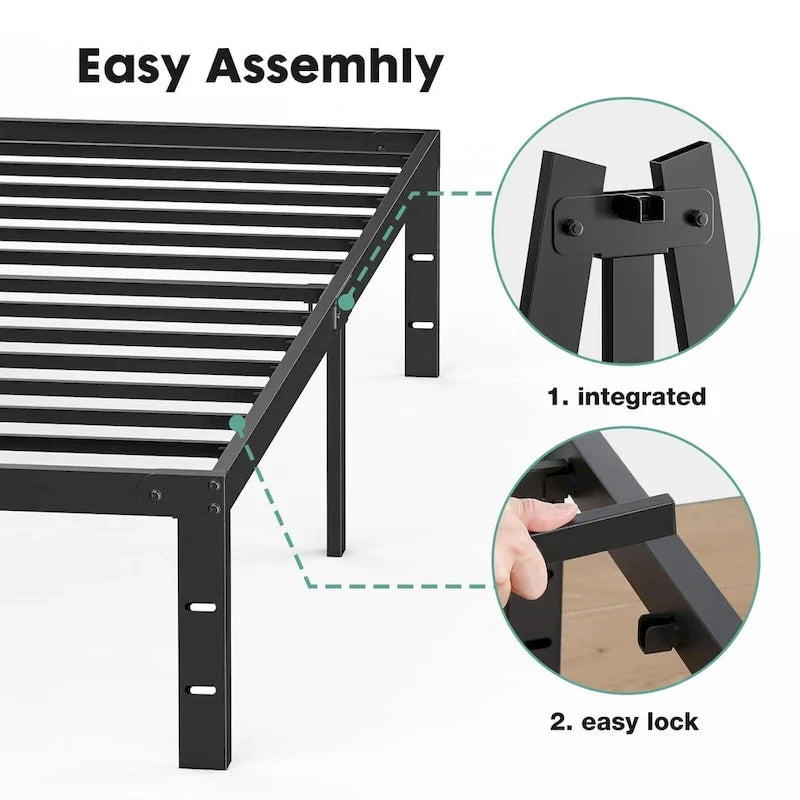 Easy Assemhly

1. integrated

2. easy lock