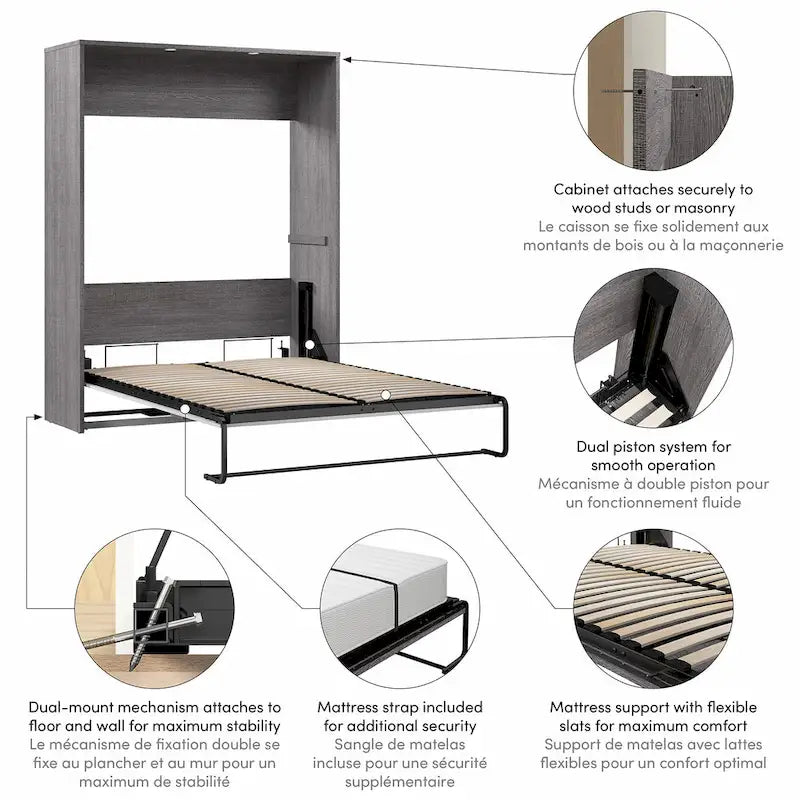 Cabinet attaches securely to wood studs or masonry
Le caisson se fixe solidement aux montants de bois ou à la maçonnerie

Dual piston system for smooth operation
Mécanisme à double piston pour un fonctionnement fluide

Dual-mount mechanism attaches to floor and wall for maximum stability
Le mécanisme de fixation double se fixe au plancher et au mur pour un maximum de stabilité

Mattress strap included for additional security
Sangle de matelas incluse pour une sécurité supplémentaire

Mattress support with flexible slats for maximum comfort
Support de matelas avec lattes flexibles pour un confort optimal