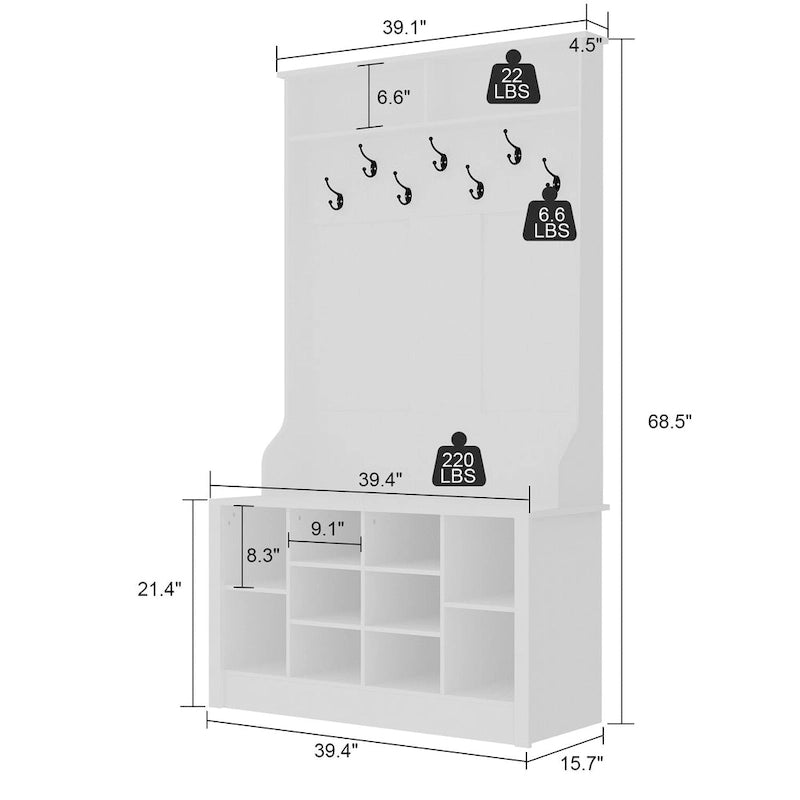 39.1"

4.5"

22 LBS

6.6"

6.6 LBS

68.5"

220 LBS

39.4"

9.1"

8.3"

21.4"

39.4"

15.7"