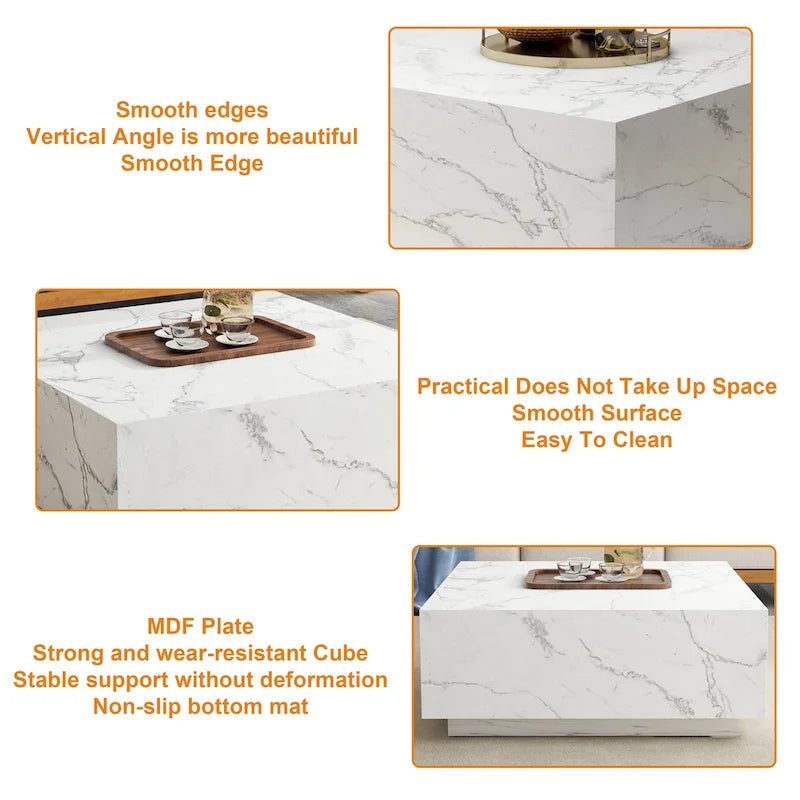 Smooth edges
Vertical Angle is more beautiful
Smooth Edge

Practical Does Not Take Up Space
Smooth Surface
Easy To Clean

MDF Plate
Strong and wear-resistant Cube
Stable support without deformation
Non-slip bottom mat